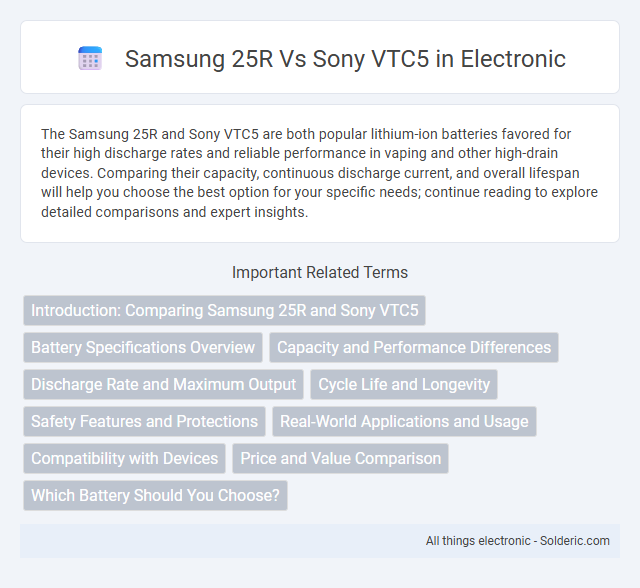 Samsung 25R Vs Sony VTC5 in Electronic

The Samsung 25R and Sony VTC5 are both popular lithium-ion batteries favored for their high discharge rates and reliable performance in vaping and other high-drain devices. Comparing their capacity, continuous discharge current, and overall lifespan will help you choose the best option for your specific needs; continue reading to explore detailed comparisons and expert insights.

Important Related Terms

Introduction: Comparing Samsung 25R and Sony VTC5

Battery Specifications Overview

Capacity and Performance Differences

Discharge Rate and Maximum Output

Cycle Life and Longevity

Safety Features and Protections

Real-World Applications and Usage

Compatibility with Devices

Price and Value Comparison

Which Battery Should You Choose?

All things electronic - Solderic.com