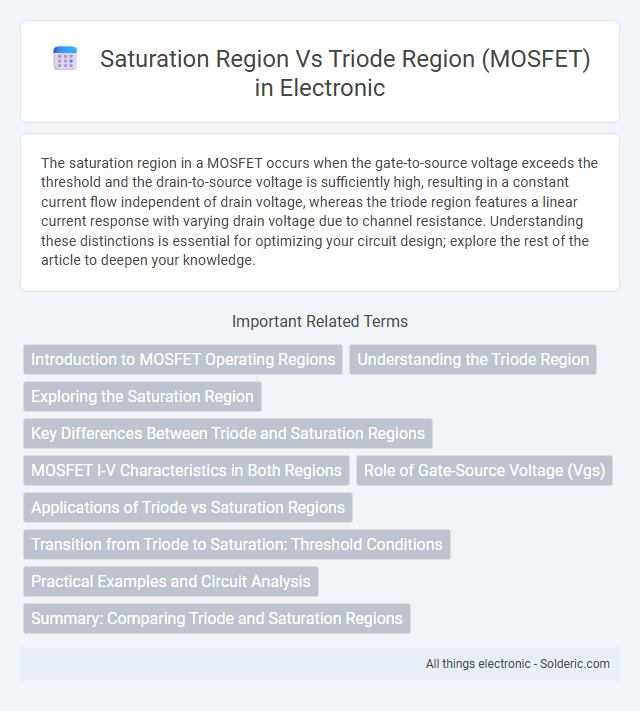 Saturation Region Vs Triode Region (MOSFET) in Electronic

The saturation region in a MOSFET occurs when the gate-to-source voltage exceeds the threshold and the drain-to-source voltage is sufficiently high, resulting in a constant current flow independent of drain voltage, whereas the triode region features a linear current response with varying drain voltage due to channel resistance. Understanding these distinctions is essential for optimizing your circuit design; explore the rest of the article to deepen your knowledge.

Important Related Terms

Introduction to MOSFET Operating Regions

Understanding the Triode Region

Exploring the Saturation Region

Key Differences Between Triode and Saturation Regions

MOSFET I-V Characteristics in Both Regions

Role of Gate-Source Voltage (Vgs)

Applications of Triode vs Saturation Regions

Transition from Triode to Saturation: Threshold Conditions

Practical Examples and Circuit Analysis

Summary: Comparing Triode and Saturation Regions

All things electronic - Solderic.com