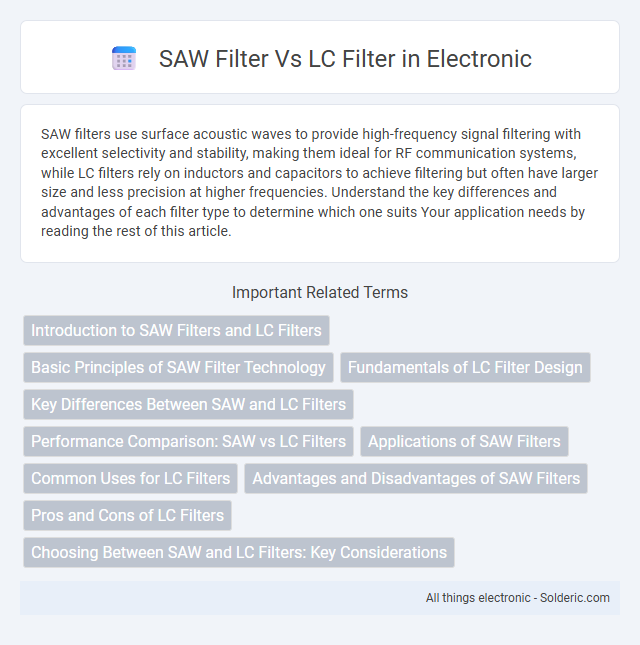 SAW Filter Vs LC Filter in Electronic

SAW filters use surface acoustic waves to provide high-frequency signal filtering with excellent selectivity and stability, making them ideal for RF communication systems, while LC filters rely on inductors and capacitors to achieve filtering but often have larger size and less precision at higher frequencies. Understand the key differences and advantages of each filter type to determine which one suits Your application needs by reading the rest of this article.

Important Related Terms

Introduction to SAW Filters and LC Filters

Basic Principles of SAW Filter Technology

Fundamentals of LC Filter Design

Key Differences Between SAW and LC Filters

Performance Comparison: SAW vs LC Filters

Applications of SAW Filters

Common Uses for LC Filters

Advantages and Disadvantages of SAW Filters

Pros and Cons of LC Filters

Choosing Between SAW and LC Filters: Key Considerations

All things electronic - Solderic.com