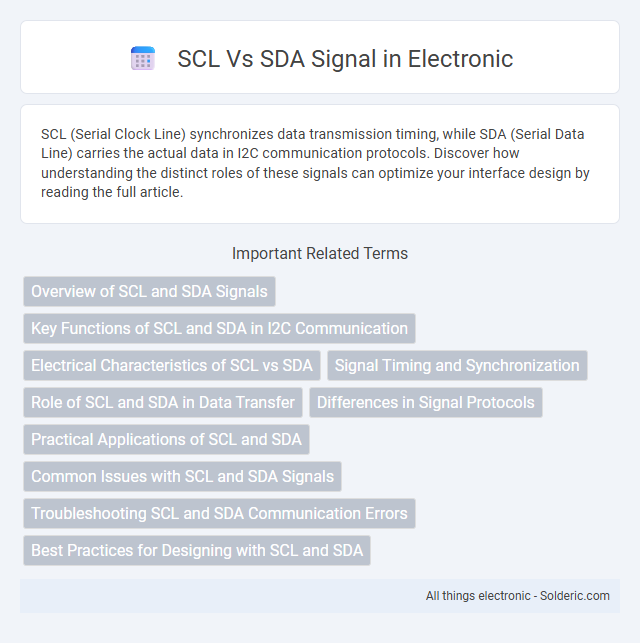 SCL Vs SDA Signal in Electronic

SCL (Serial Clock Line) synchronizes data transmission timing, while SDA (Serial Data Line) carries the actual data in I2C communication protocols. Discover how understanding the distinct roles of these signals can optimize your interface design by reading the full article.

Important Related Terms

Overview of SCL and SDA Signals

Key Functions of SCL and SDA in I2C Communication

Electrical Characteristics of SCL vs SDA

Signal Timing and Synchronization

Role of SCL and SDA in Data Transfer

Differences in Signal Protocols

Practical Applications of SCL and SDA

Common Issues with SCL and SDA Signals

Troubleshooting SCL and SDA Communication Errors

Best Practices for Designing with SCL and SDA

All things electronic - Solderic.com