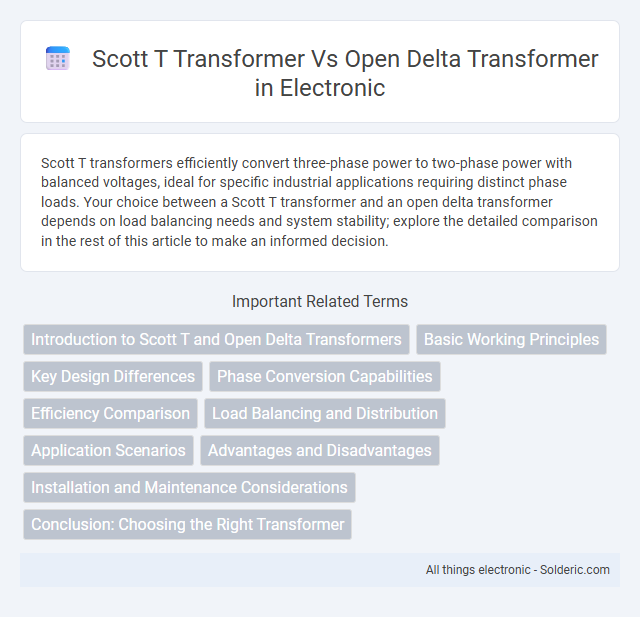 Scott T Transformer Vs Open Delta Transformer in Electronic

Scott T transformers efficiently convert three-phase power to two-phase power with balanced voltages, ideal for specific industrial applications requiring distinct phase loads. Your choice between a Scott T transformer and an open delta transformer depends on load balancing needs and system stability; explore the detailed comparison in the rest of this article to make an informed decision.

Important Related Terms

Introduction to Scott T and Open Delta Transformers
Basic Working Principles
Key Design Differences
Phase Conversion Capabilities
Efficiency Comparison
Load Balancing and Distribution
Application Scenarios
Advantages and Disadvantages
Installation and Maintenance Considerations
Conclusion: Choosing the Right Transformer

All things electronic - Solderic.com