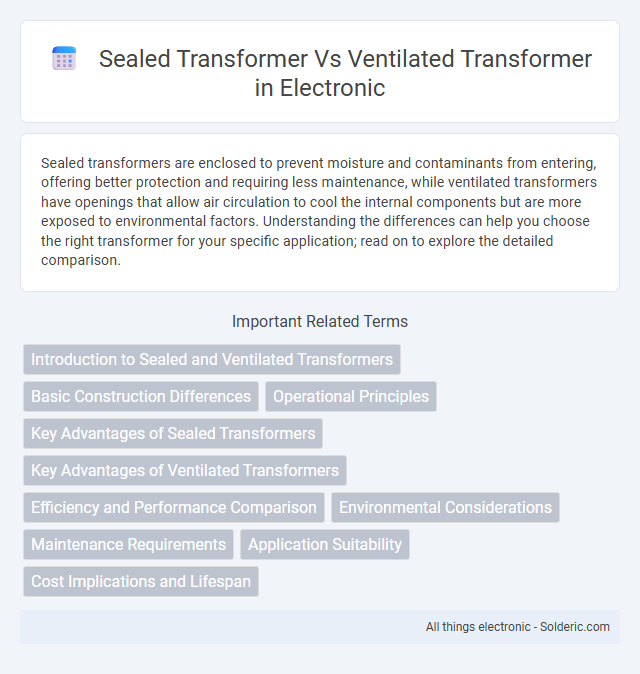 Sealed Transformer Vs Ventilated Transformer in Electronic

Sealed transformers are enclosed to prevent moisture and contaminants from entering, offering better protection and requiring less maintenance, while ventilated transformers have openings that allow air circulation to cool the internal components but are more exposed to environmental factors. Understanding the differences can help you choose the right transformer for your specific application; read on to explore the detailed comparison.

Important Related Terms

Introduction to Sealed and Ventilated Transformers

Basic Construction Differences

Operational Principles

Key Advantages of Sealed Transformers

Key Advantages of Ventilated Transformers

Efficiency and Performance Comparison

Environmental Considerations

Maintenance Requirements

Application Suitability

Cost Implications and Lifespan

All things electronic - Solderic.com