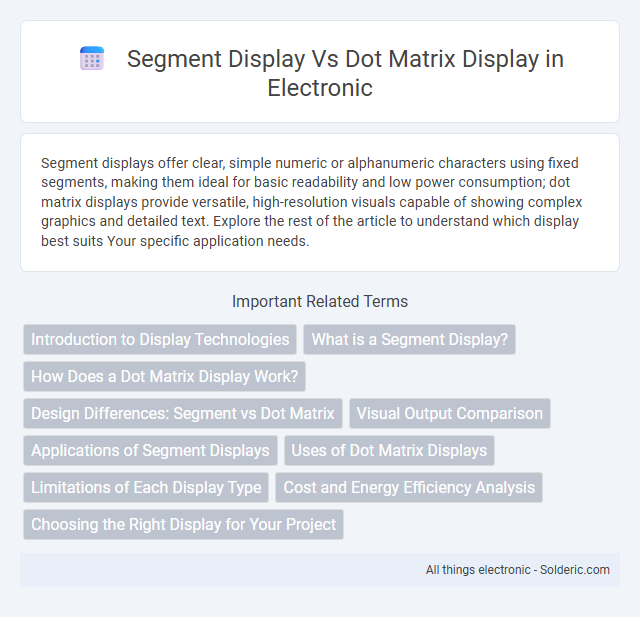 Segment Display Vs Dot Matrix Display in Electronic

Segment displays offer clear, simple numeric or alphanumeric characters using fixed segments, making them ideal for basic readability and low power consumption; dot matrix displays provide versatile, high-resolution visuals capable of showing complex graphics and detailed text. Explore the rest of the article to understand which display best suits Your specific application needs.

Important Related Terms

Introduction to Display Technologies

What is a Segment Display?

How Does a Dot Matrix Display Work?

Design Differences: Segment vs Dot Matrix

Visual Output Comparison

Applications of Segment Displays

Uses of Dot Matrix Displays

Limitations of Each Display Type

Cost and Energy Efficiency Analysis

Choosing the Right Display for Your Project

All things electronic - Solderic.com