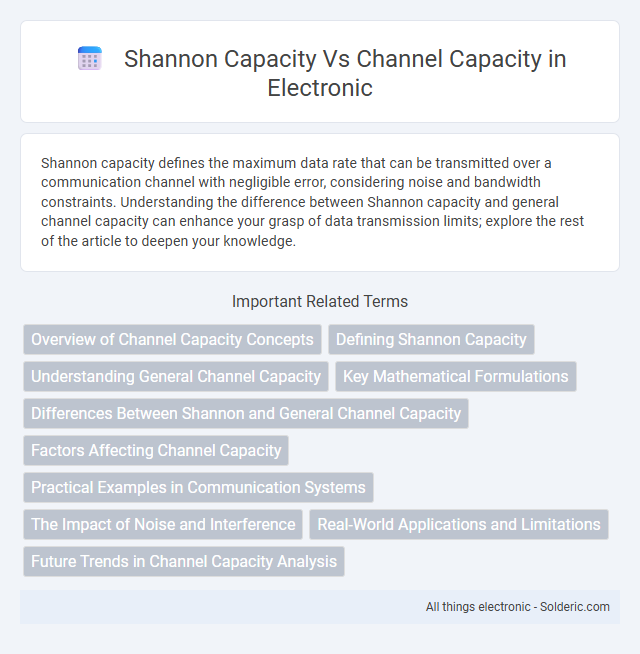 Shannon Capacity Vs Channel Capacity in Electronic

Shannon capacity defines the maximum data rate that can be transmitted over a communication channel with negligible error, considering noise and bandwidth constraints. Understanding the difference between Shannon capacity and general channel capacity can enhance your grasp of data transmission limits; explore the rest of the article to deepen your knowledge.

Important Related Terms

Overview of Channel Capacity Concepts
Defining Shannon Capacity
Understanding General Channel Capacity
Key Mathematical Formulations
Differences Between Shannon and General Channel Capacity
Factors Affecting Channel Capacity
Practical Examples in Communication Systems
The Impact of Noise and Interference
Real-World Applications and Limitations
Future Trends in Channel Capacity Analysis

All things electronic - Solderic.com