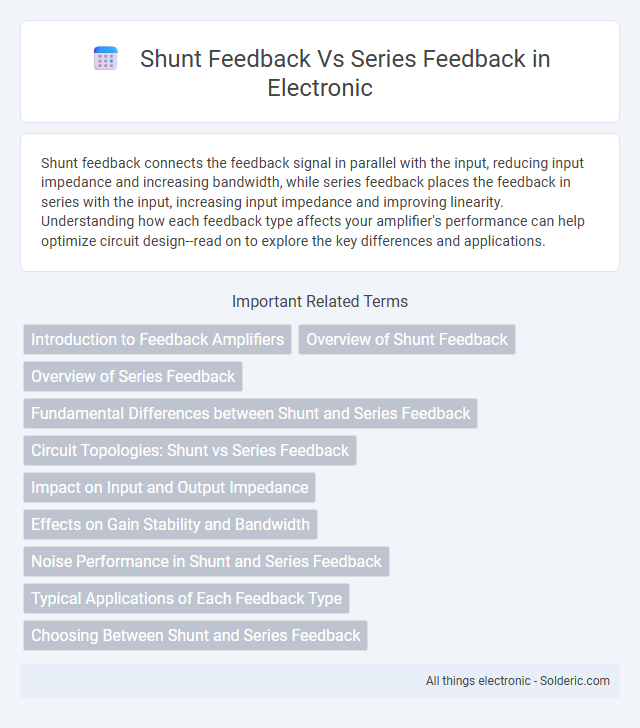 Shunt Feedback Vs Series Feedback in Electronic

Shunt feedback connects the feedback signal in parallel with the input, reducing input impedance and increasing bandwidth, while series feedback places the feedback in series with the input, increasing input impedance and improving linearity. Understanding how each feedback type affects your amplifier's performance can help optimize circuit design--read on to explore the key differences and applications.

Important Related Terms

Introduction to Feedback Amplifiers

Overview of Shunt Feedback

Overview of Series Feedback

Fundamental Differences between Shunt and Series Feedback

Circuit Topologies: Shunt vs Series Feedback

Impact on Input and Output Impedance

Effects on Gain Stability and Bandwidth

Noise Performance in Shunt and Series Feedback

Typical Applications of Each Feedback Type

Choosing Between Shunt and Series Feedback

All things electronic - Solderic.com