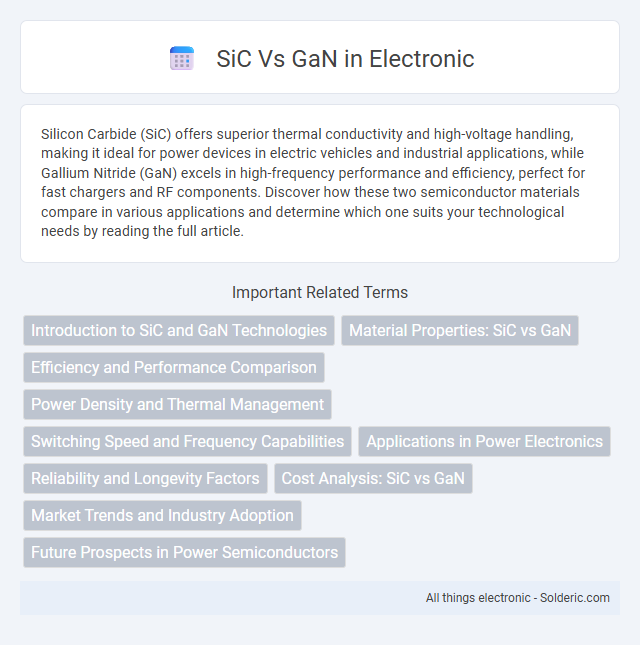 SiC Vs GaN in Electronic

Silicon Carbide (SiC) offers superior thermal conductivity and high-voltage handling, making it ideal for power devices in electric vehicles and industrial applications, while Gallium Nitride (GaN) excels in high-frequency performance and efficiency, perfect for fast chargers and RF components. Discover how these two semiconductor materials compare in various applications and determine which one suits your technological needs by reading the full article.

Important Related Terms

Introduction to SiC and GaN Technologies

Material Properties: SiC vs GaN

Efficiency and Performance Comparison

Power Density and Thermal Management

Switching Speed and Frequency Capabilities

Applications in Power Electronics

Reliability and Longevity Factors

Cost Analysis: SiC vs GaN

Market Trends and Industry Adoption

Future Prospects in Power Semiconductors

All things electronic - Solderic.com