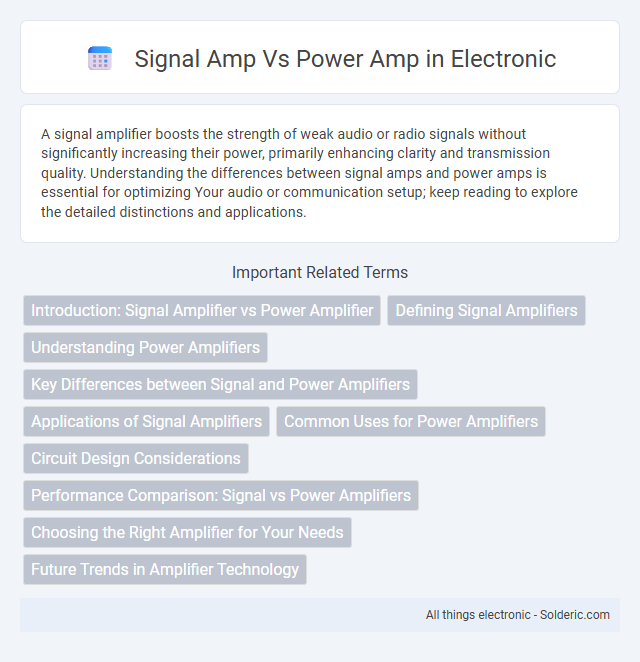 Signal Amp Vs Power Amp in Electronic

A signal amplifier boosts the strength of weak audio or radio signals without significantly increasing their power, primarily enhancing clarity and transmission quality. Understanding the differences between signal amps and power amps is essential for optimizing Your audio or communication setup; keep reading to explore the detailed distinctions and applications.

Important Related Terms

Introduction: Signal Amplifier vs Power Amplifier

Defining Signal Amplifiers

Understanding Power Amplifiers

Key Differences between Signal and Power Amplifiers

Applications of Signal Amplifiers

Common Uses for Power Amplifiers

Circuit Design Considerations

Performance Comparison: Signal vs Power Amplifiers

Choosing the Right Amplifier for Your Needs

Future Trends in Amplifier Technology

All things electronic - Solderic.com