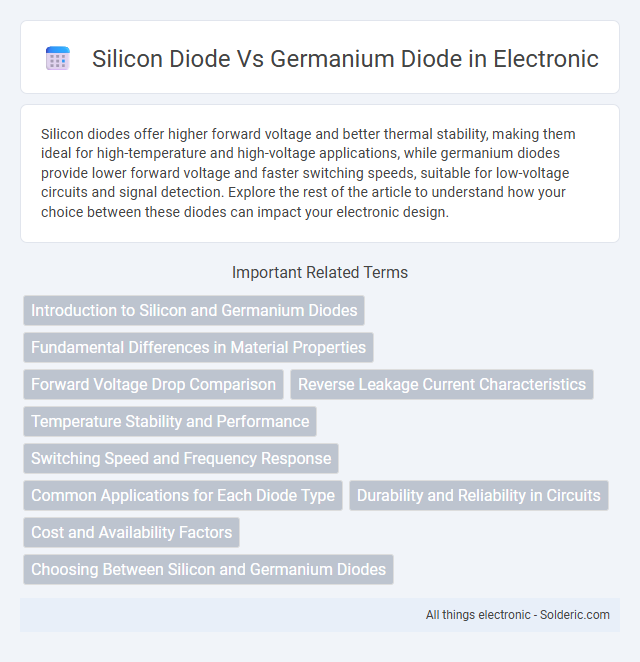 Silicon Diode Vs Germanium Diode in Electronic

Silicon diodes offer higher forward voltage and better thermal stability, making them ideal for high-temperature and high-voltage applications, while germanium diodes provide lower forward voltage and faster switching speeds, suitable for low-voltage circuits and signal detection. Explore the rest of the article to understand how your choice between these diodes can impact your electronic design.

Important Related Terms

Introduction to Silicon and Germanium Diodes

Fundamental Differences in Material Properties

Forward Voltage Drop Comparison

Reverse Leakage Current Characteristics

Temperature Stability and Performance

Switching Speed and Frequency Response

Common Applications for Each Diode Type

Durability and Reliability in Circuits

Cost and Availability Factors

Choosing Between Silicon and Germanium Diodes

All things electronic - Solderic.com