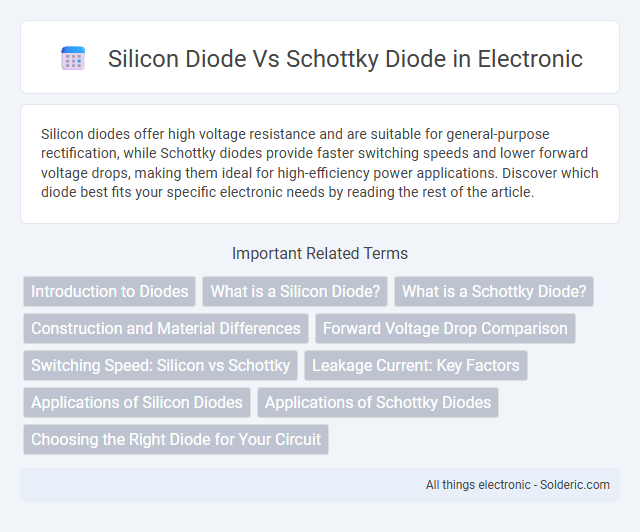 Silicon Diode Vs Schottky Diode in Electronic

Silicon diodes offer high voltage resistance and are suitable for general-purpose rectification, while Schottky diodes provide faster switching speeds and lower forward voltage drops, making them ideal for high-efficiency power applications. Discover which diode best fits your specific electronic needs by reading the rest of the article.

Important Related Terms

Introduction to Diodes
What is a Silicon Diode?
What is a Schottky Diode?
Construction and Material Differences
Forward Voltage Drop Comparison
Switching Speed: Silicon vs Schottky
Leakage Current: Key Factors
Applications of Silicon Diodes
Applications of Schottky Diodes
Choosing the Right Diode for Your Circuit

All things electronic - Solderic.com