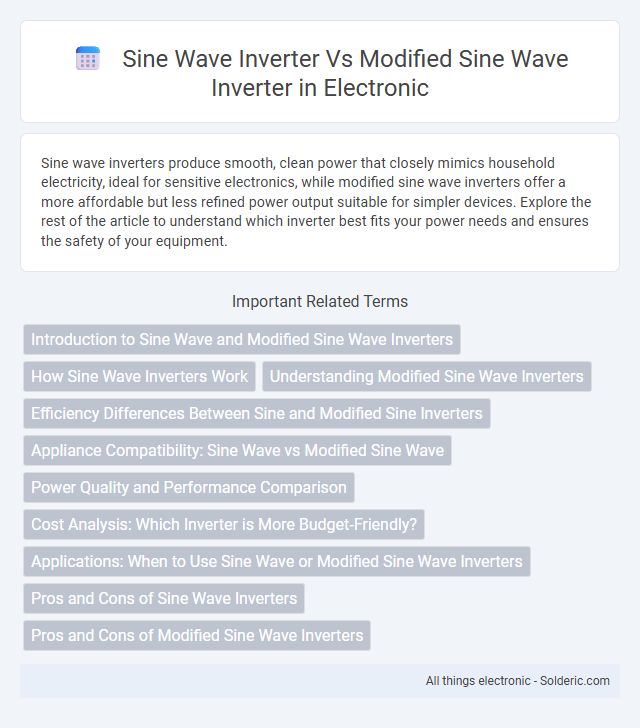 Sine Wave Inverter Vs Modified Sine Wave Inverter in Electronic

Sine wave inverters produce smooth, clean power that closely mimics household electricity, ideal for sensitive electronics, while modified sine wave inverters offer a more affordable but less refined power output suitable for simpler devices. Explore the rest of the article to understand which inverter best fits your power needs and ensures the safety of your equipment.

Important Related Terms

Introduction to Sine Wave and Modified Sine Wave Inverters

How Sine Wave Inverters Work

Understanding Modified Sine Wave Inverters

Efficiency Differences Between Sine and Modified Sine Inverters

Appliance Compatibility: Sine Wave vs Modified Sine Wave

Power Quality and Performance Comparison

Cost Analysis: Which Inverter is More Budget-Friendly?

Applications: When to Use Sine Wave or Modified Sine Wave Inverters

Pros and Cons of Sine Wave Inverters

Pros and Cons of Modified Sine Wave Inverters

All things electronic - Solderic.com