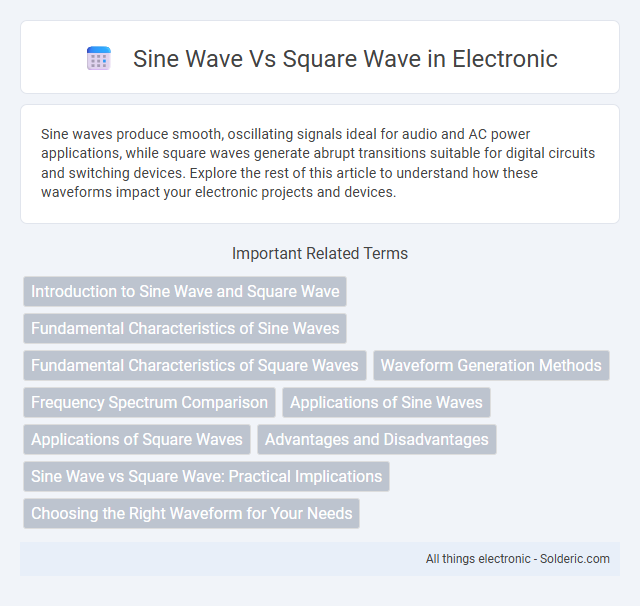 Sine Wave Vs Square Wave in Electronic

Sine waves produce smooth, oscillating signals ideal for audio and AC power applications, while square waves generate abrupt transitions suitable for digital circuits and switching devices. Explore the rest of this article to understand how these waveforms impact your electronic projects and devices.

Important Related Terms

Introduction to Sine Wave and Square Wave

Fundamental Characteristics of Sine Waves

Fundamental Characteristics of Square Waves

Waveform Generation Methods

Frequency Spectrum Comparison

Applications of Sine Waves

Applications of Square Waves

Advantages and Disadvantages

Sine Wave vs Square Wave: Practical Implications

Choosing the Right Waveform for Your Needs

All things electronic - Solderic.com