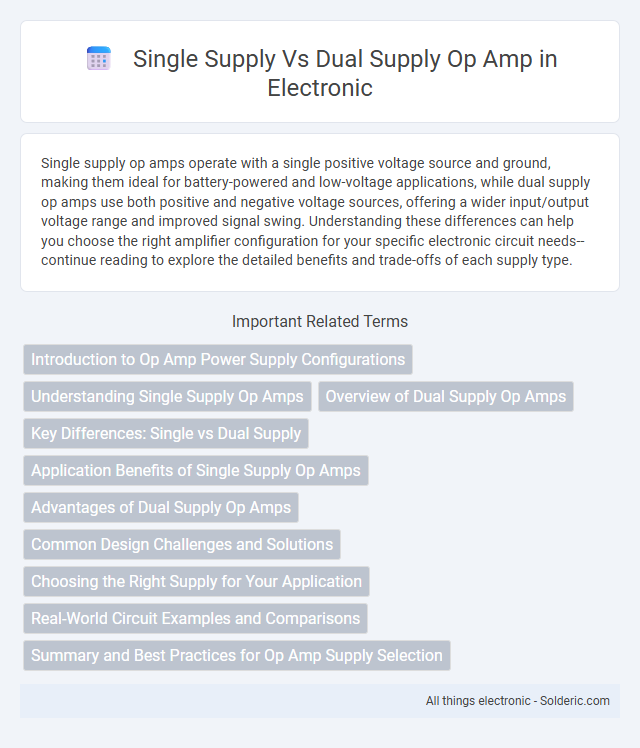 Single Supply Vs Dual Supply Op Amp in Electronic

Single supply op amps operate with a single positive voltage source and ground, making them ideal for battery-powered and low-voltage applications, while dual supply op amps use both positive and negative voltage sources, offering a wider input/output voltage range and improved signal swing. Understanding these differences can help you choose the right amplifier configuration for your specific electronic circuit needs--continue reading to explore the detailed benefits and trade-offs of each supply type.

Important Related Terms

Introduction to Op Amp Power Supply Configurations

Understanding Single Supply Op Amps

Overview of Dual Supply Op Amps

Key Differences: Single vs Dual Supply

Application Benefits of Single Supply Op Amps

Advantages of Dual Supply Op Amps

Common Design Challenges and Solutions

Choosing the Right Supply for Your Application

Real-World Circuit Examples and Comparisons

Summary and Best Practices for Op Amp Supply Selection

All things electronic - Solderic.com