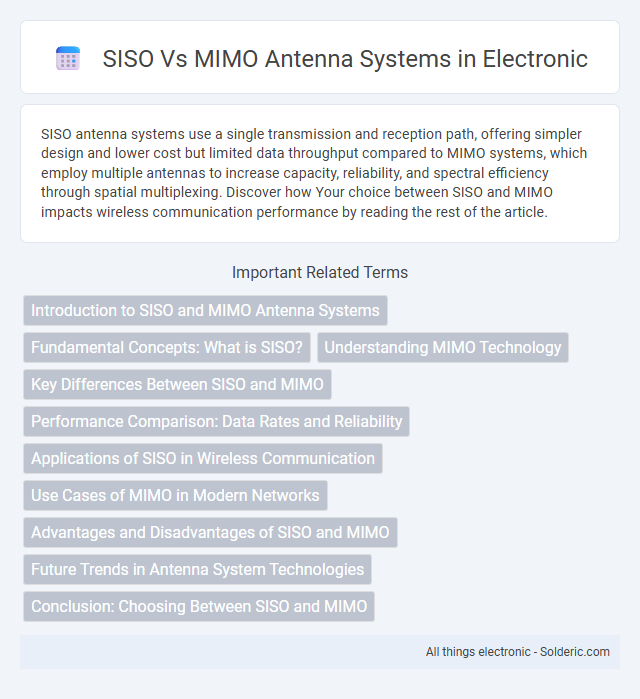 SISO Vs MIMO Antenna Systems in Electronic

SISO antenna systems use a single transmission and reception path, offering simpler design and lower cost but limited data throughput compared to MIMO systems, which employ multiple antennas to increase capacity, reliability, and spectral efficiency through spatial multiplexing. Discover how Your choice between SISO and MIMO impacts wireless communication performance by reading the rest of the article.

Important Related Terms

Introduction to SISO and MIMO Antenna Systems

Fundamental Concepts: What is SISO?

Understanding MIMO Technology

Key Differences Between SISO and MIMO

Performance Comparison: Data Rates and Reliability

Applications of SISO in Wireless Communication

Use Cases of MIMO in Modern Networks

Advantages and Disadvantages of SISO and MIMO

Future Trends in Antenna System Technologies

Conclusion: Choosing Between SISO and MIMO

All things electronic - Solderic.com