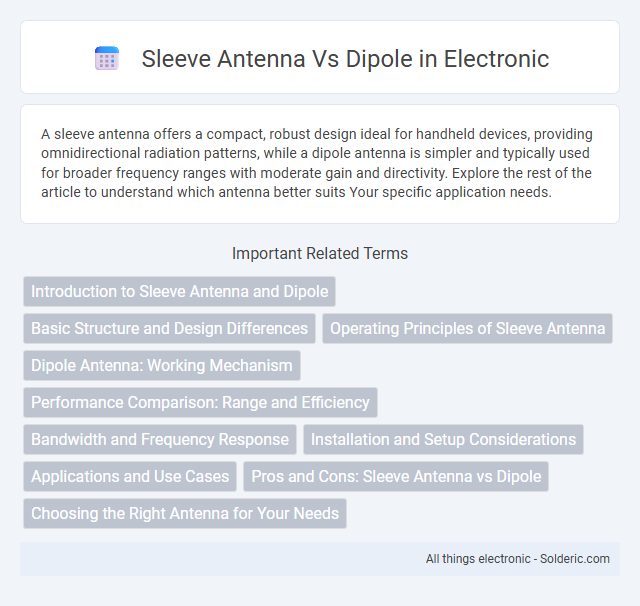 Sleeve Antenna Vs Dipole in Electronic

A sleeve antenna offers a compact, robust design ideal for handheld devices, providing omnidirectional radiation patterns, while a dipole antenna is simpler and typically used for broader frequency ranges with moderate gain and directivity. Explore the rest of the article to understand which antenna better suits Your specific application needs.

Important Related Terms

Introduction to Sleeve Antenna and Dipole

Basic Structure and Design Differences

Operating Principles of Sleeve Antenna

Dipole Antenna: Working Mechanism

Performance Comparison: Range and Efficiency

Bandwidth and Frequency Response

Installation and Setup Considerations

Applications and Use Cases

Pros and Cons: Sleeve Antenna vs Dipole

Choosing the Right Antenna for Your Needs

All things electronic - Solderic.com