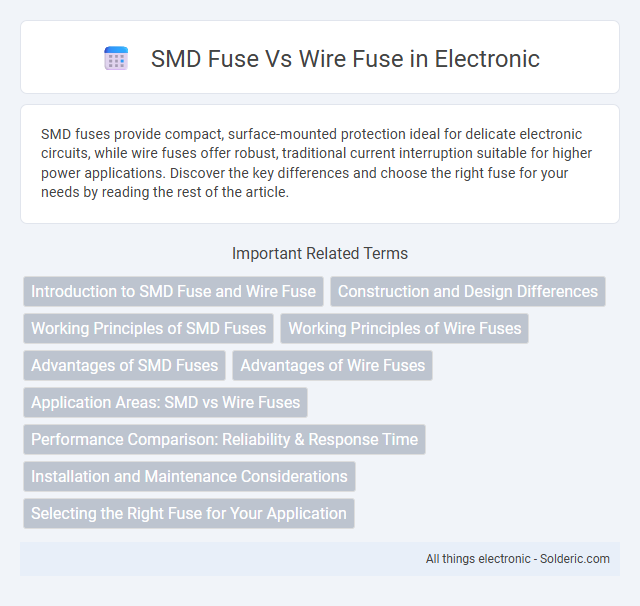 SMD Fuse Vs Wire Fuse in Electronic

SMD fuses provide compact, surface-mounted protection ideal for delicate electronic circuits, while wire fuses offer robust, traditional current interruption suitable for higher power applications. Discover the key differences and choose the right fuse for your needs by reading the rest of the article.

Important Related Terms

Introduction to SMD Fuse and Wire Fuse

Construction and Design Differences

Working Principles of SMD Fuses

Working Principles of Wire Fuses

Advantages of SMD Fuses

Advantages of Wire Fuses

Application Areas: SMD vs Wire Fuses

Performance Comparison: Reliability & Response Time

Installation and Maintenance Considerations

Selecting the Right Fuse for Your Application

All things electronic - Solderic.com