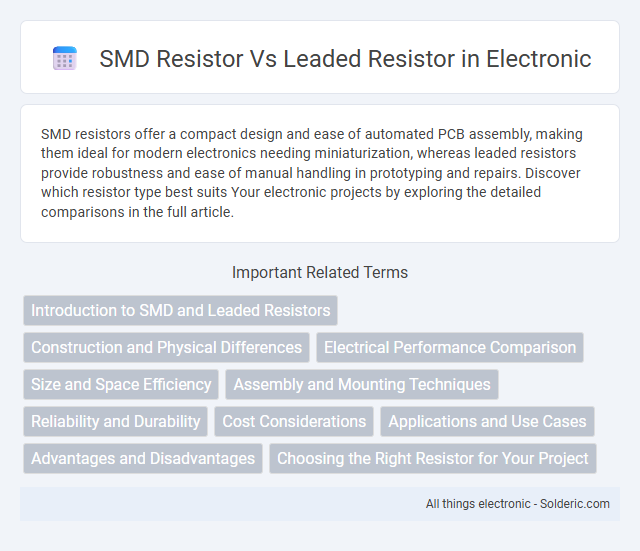 SMD Resistor Vs Leaded Resistor in Electronic

SMD resistors offer a compact design and ease of automated PCB assembly, making them ideal for modern electronics needing miniaturization, whereas leaded resistors provide robustness and ease of manual handling in prototyping and repairs. Discover which resistor type best suits Your electronic projects by exploring the detailed comparisons in the full article.

Important Related Terms

Introduction to SMD and Leaded Resistors

Construction and Physical Differences

Electrical Performance Comparison

Size and Space Efficiency

Assembly and Mounting Techniques

Reliability and Durability

Cost Considerations

Applications and Use Cases

Advantages and Disadvantages

Choosing the Right Resistor for Your Project

All things electronic - Solderic.com