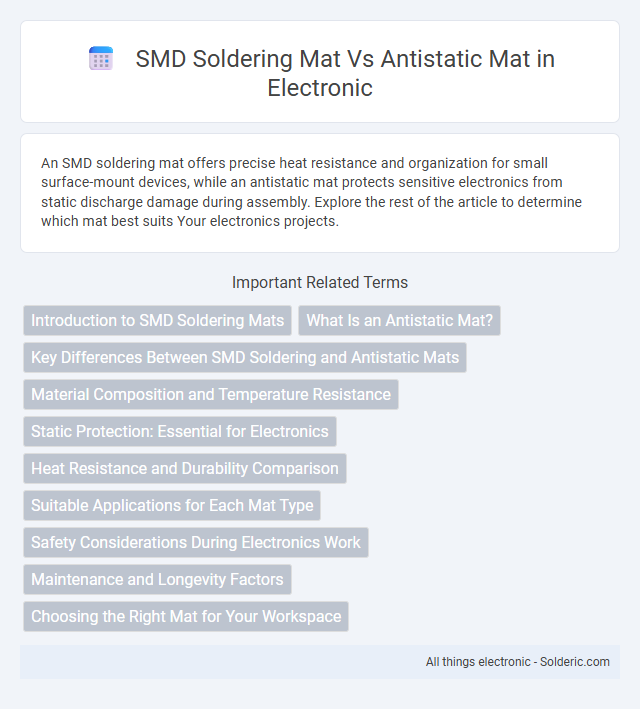 SMD Soldering Mat Vs Antistatic Mat in Electronic

An SMD soldering mat offers precise heat resistance and organization for small surface-mount devices, while an antistatic mat protects sensitive electronics from static discharge damage during assembly. Explore the rest of the article to determine which mat best suits Your electronics projects.

Important Related Terms

Introduction to SMD Soldering Mats

What Is an Antistatic Mat?

Key Differences Between SMD Soldering and Antistatic Mats

Material Composition and Temperature Resistance

Static Protection: Essential for Electronics

Heat Resistance and Durability Comparison

Suitable Applications for Each Mat Type

Safety Considerations During Electronics Work

Maintenance and Longevity Factors

Choosing the Right Mat for Your Workspace

All things electronic - Solderic.com