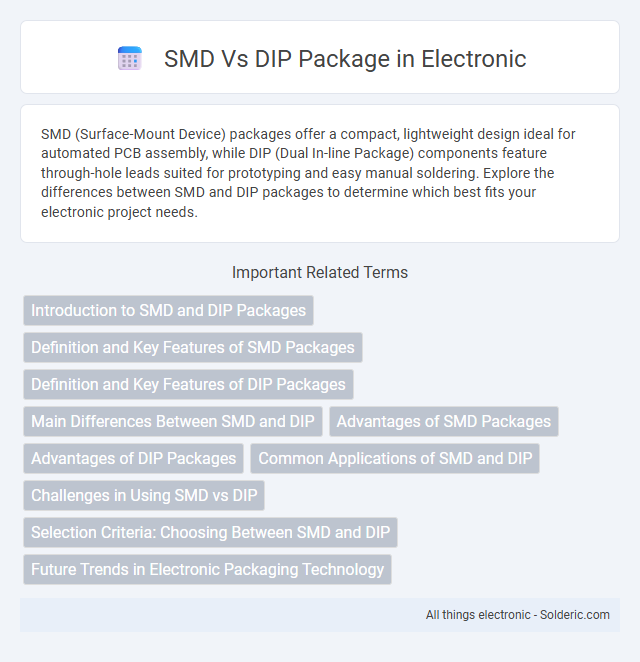 SMD Vs DIP Package in Electronic

SMD (Surface-Mount Device) packages offer a compact, lightweight design ideal for automated PCB assembly, while DIP (Dual In-line Package) components feature through-hole leads suited for prototyping and easy manual soldering. Explore the differences between SMD and DIP packages to determine which best fits your electronic project needs.

Important Related Terms

Introduction to SMD and DIP Packages

Definition and Key Features of SMD Packages

Definition and Key Features of DIP Packages

Main Differences Between SMD and DIP

Advantages of SMD Packages

Advantages of DIP Packages

Common Applications of SMD and DIP

Challenges in Using SMD vs DIP

Selection Criteria: Choosing Between SMD and DIP

Future Trends in Electronic Packaging Technology

All things electronic - Solderic.com