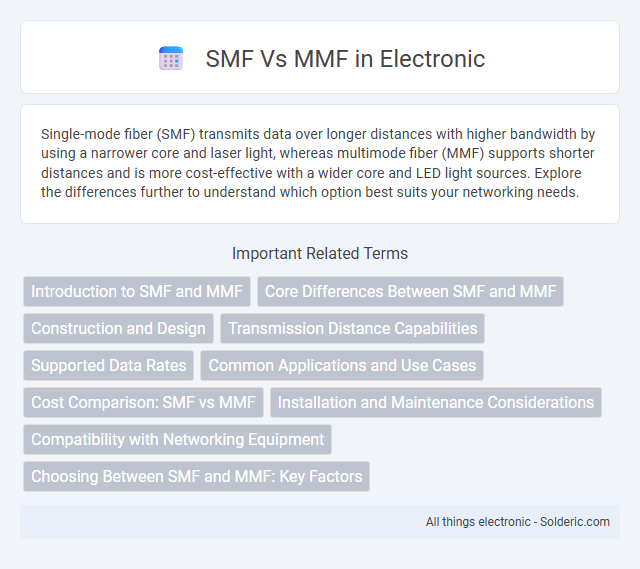 SMF Vs MMF in Electronic

Single-mode fiber (SMF) transmits data over longer distances with higher bandwidth by using a narrower core and laser light, whereas multimode fiber (MMF) supports shorter distances and is more cost-effective with a wider core and LED light sources. Explore the differences further to understand which option best suits your networking needs.

Important Related Terms

Introduction to SMF and MMF

Core Differences Between SMF and MMF

Construction and Design

Transmission Distance Capabilities

Supported Data Rates

Common Applications and Use Cases

Cost Comparison: SMF vs MMF

Installation and Maintenance Considerations

Compatibility with Networking Equipment

Choosing Between SMF and MMF: Key Factors

All things electronic - Solderic.com