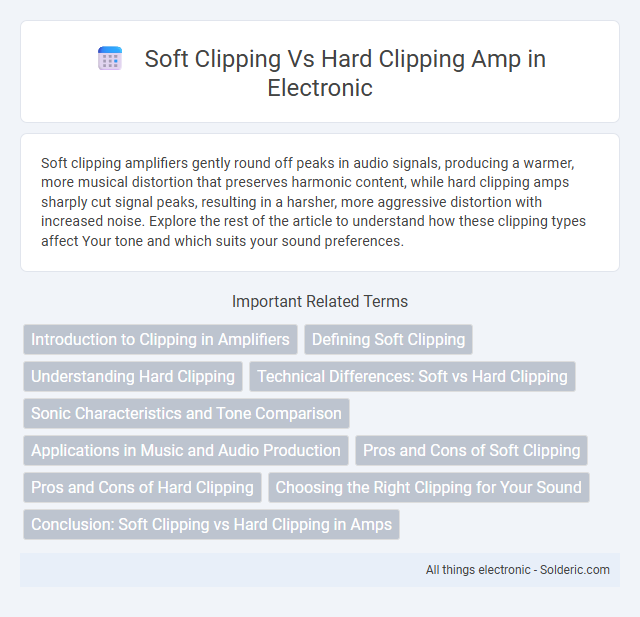 Soft Clipping Vs Hard Clipping Amp in Electronic

Soft clipping amplifiers gently round off peaks in audio signals, producing a warmer, more musical distortion that preserves harmonic content, while hard clipping amps sharply cut signal peaks, resulting in a harsher, more aggressive distortion with increased noise. Explore the rest of the article to understand how these clipping types affect Your tone and which suits your sound preferences.

Important Related Terms

Introduction to Clipping in Amplifiers

Defining Soft Clipping

Understanding Hard Clipping

Technical Differences: Soft vs Hard Clipping

Sonic Characteristics and Tone Comparison

Applications in Music and Audio Production

Pros and Cons of Soft Clipping

Pros and Cons of Hard Clipping

Choosing the Right Clipping for Your Sound

Conclusion: Soft Clipping vs Hard Clipping in Amps

All things electronic - Solderic.com