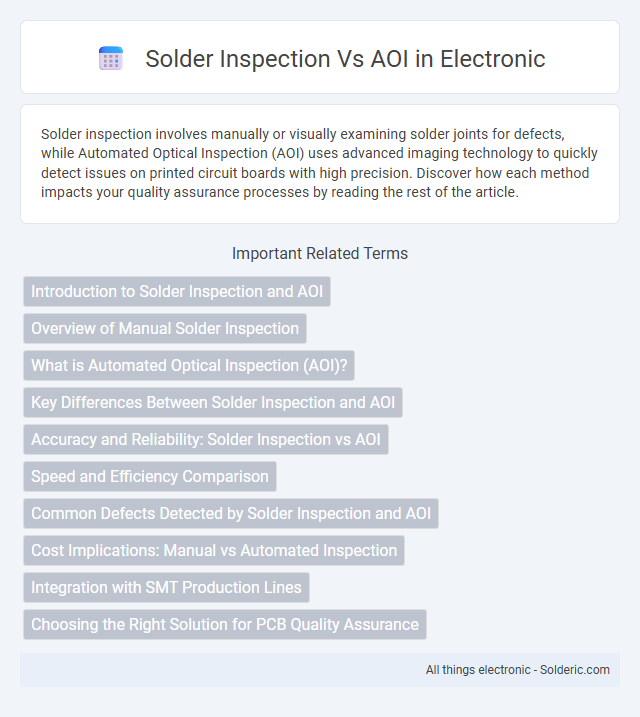 Solder Inspection Vs AOI in Electronic

Solder inspection involves manually or visually examining solder joints for defects, while Automated Optical Inspection (AOI) uses advanced imaging technology to quickly detect issues on printed circuit boards with high precision. Discover how each method impacts your quality assurance processes by reading the rest of the article.

Important Related Terms

Introduction to Solder Inspection and AOI

Overview of Manual Solder Inspection

What is Automated Optical Inspection (AOI)?

Key Differences Between Solder Inspection and AOI

Accuracy and Reliability: Solder Inspection vs AOI

Speed and Efficiency Comparison

Common Defects Detected by Solder Inspection and AOI

Cost Implications: Manual vs Automated Inspection

Integration with SMT Production Lines

Choosing the Right Solution for PCB Quality Assurance

All things electronic - Solderic.com