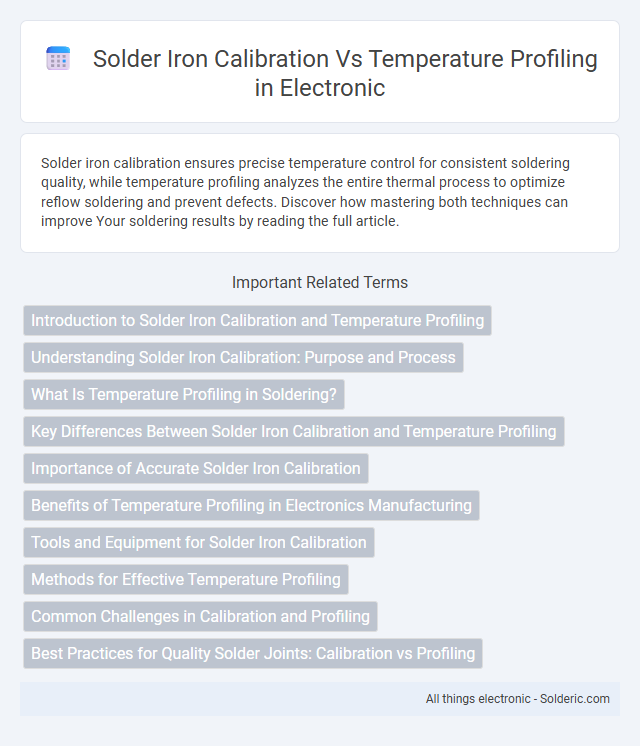 Solder Iron Calibration Vs Temperature Profiling in Electronic

Solder iron calibration ensures precise temperature control for consistent soldering quality, while temperature profiling analyzes the entire thermal process to optimize reflow soldering and prevent defects. Discover how mastering both techniques can improve Your soldering results by reading the full article.

Important Related Terms

Introduction to Solder Iron Calibration and Temperature Profiling

Understanding Solder Iron Calibration: Purpose and Process

What Is Temperature Profiling in Soldering?

Key Differences Between Solder Iron Calibration and Temperature Profiling

Importance of Accurate Solder Iron Calibration

Benefits of Temperature Profiling in Electronics Manufacturing

Tools and Equipment for Solder Iron Calibration

Methods for Effective Temperature Profiling

Common Challenges in Calibration and Profiling

Best Practices for Quality Solder Joints: Calibration vs Profiling

All things electronic - Solderic.com