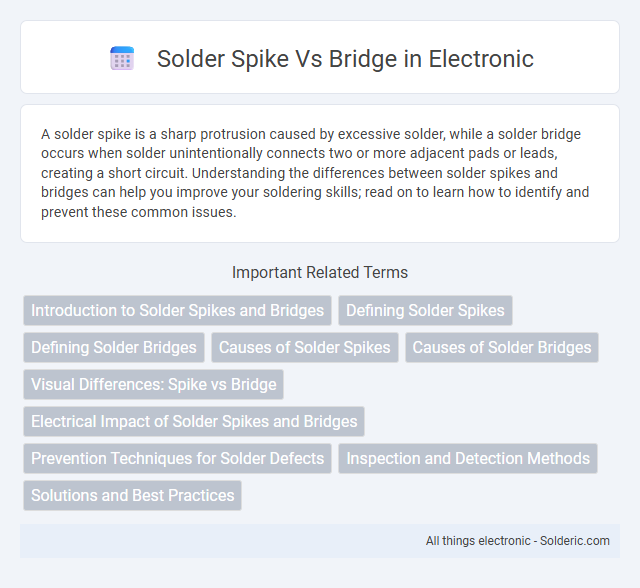 Solder Spike Vs Bridge in Electronic

A solder spike is a sharp protrusion caused by excessive solder, while a solder bridge occurs when solder unintentionally connects two or more adjacent pads or leads, creating a short circuit. Understanding the differences between solder spikes and bridges can help you improve your soldering skills; read on to learn how to identify and prevent these common issues.

Important Related Terms

Introduction to Solder Spikes and Bridges
Defining Solder Spikes
Defining Solder Bridges
Causes of Solder Spikes
Causes of Solder Bridges
Visual Differences: Spike vs Bridge
Electrical Impact of Solder Spikes and Bridges
Prevention Techniques for Solder Defects
Inspection and Detection Methods
Solutions and Best Practices

All things electronic - Solderic.com