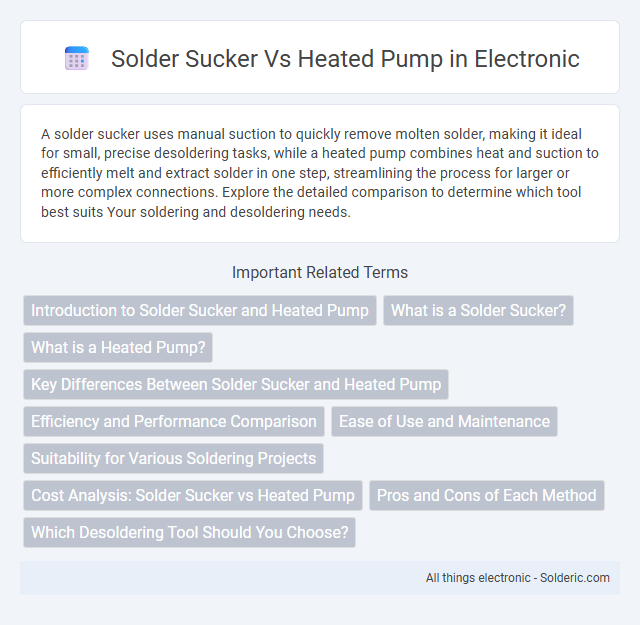 Solder Sucker Vs Heated Pump in Electronic

A solder sucker uses manual suction to quickly remove molten solder, making it ideal for small, precise desoldering tasks, while a heated pump combines heat and suction to efficiently melt and extract solder in one step, streamlining the process for larger or more complex connections. Explore the detailed comparison to determine which tool best suits Your soldering and desoldering needs.

Important Related Terms

Introduction to Solder Sucker and Heated Pump

What is a Solder Sucker?

What is a Heated Pump?

Key Differences Between Solder Sucker and Heated Pump

Efficiency and Performance Comparison

Ease of Use and Maintenance

Suitability for Various Soldering Projects

Cost Analysis: Solder Sucker vs Heated Pump

Pros and Cons of Each Method

Which Desoldering Tool Should You Choose?

All things electronic - Solderic.com