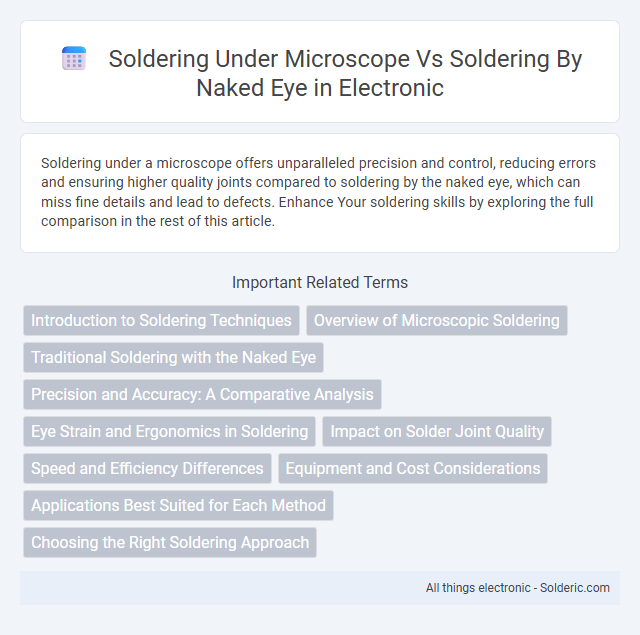 Soldering Under Microscope Vs Soldering By Naked Eye in Electronic

Soldering under a microscope offers unparalleled precision and control, reducing errors and ensuring higher quality joints compared to soldering by the naked eye, which can miss fine details and lead to defects. Enhance Your soldering skills by exploring the full comparison in the rest of this article.

Important Related Terms

Introduction to Soldering Techniques

Overview of Microscopic Soldering

Traditional Soldering with the Naked Eye

Precision and Accuracy: A Comparative Analysis

Eye Strain and Ergonomics in Soldering

Impact on Solder Joint Quality

Speed and Efficiency Differences

Equipment and Cost Considerations

Applications Best Suited for Each Method

Choosing the Right Soldering Approach

All things electronic - Solderic.com