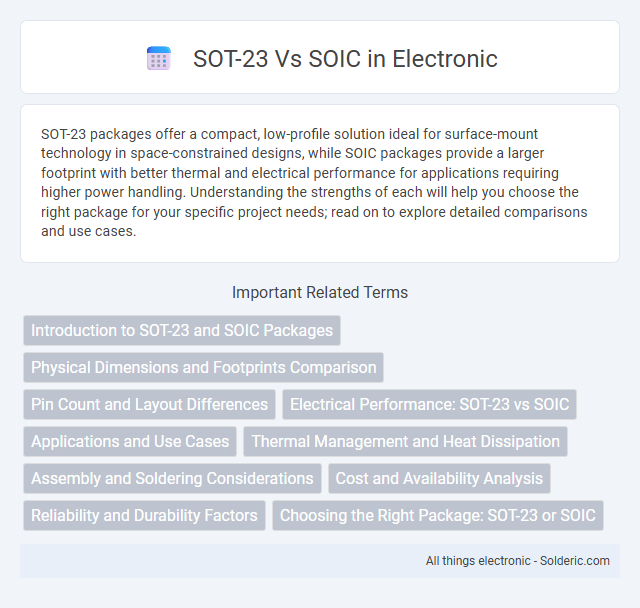 SOT-23 Vs SOIC in Electronic

SOT-23 packages offer a compact, low-profile solution ideal for surface-mount technology in space-constrained designs, while SOIC packages provide a larger footprint with better thermal and electrical performance for applications requiring higher power handling. Understanding the strengths of each will help you choose the right package for your specific project needs; read on to explore detailed comparisons and use cases.

Important Related Terms

Introduction to SOT-23 and SOIC Packages

Physical Dimensions and Footprints Comparison

Pin Count and Layout Differences

Electrical Performance: SOT-23 vs SOIC

Applications and Use Cases

Thermal Management and Heat Dissipation

Assembly and Soldering Considerations

Cost and Availability Analysis

Reliability and Durability Factors

Choosing the Right Package: SOT-23 or SOIC

All things electronic - Solderic.com