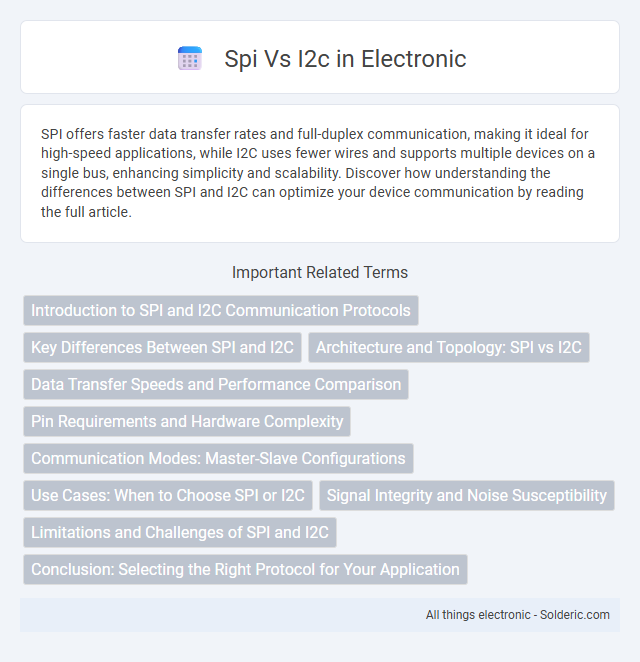 Spi Vs I2c in Electronic

SPI offers faster data transfer rates and full-duplex communication, making it ideal for high-speed applications, while I2C uses fewer wires and supports multiple devices on a single bus, enhancing simplicity and scalability. Discover how understanding the differences between SPI and I2C can optimize your device communication by reading the full article.

Important Related Terms

Introduction to SPI and I2C Communication Protocols

Key Differences Between SPI and I2C

Architecture and Topology: SPI vs I2C

Data Transfer Speeds and Performance Comparison

Pin Requirements and Hardware Complexity

Communication Modes: Master-Slave Configurations

Use Cases: When to Choose SPI or I2C

Signal Integrity and Noise Susceptibility

Limitations and Challenges of SPI and I2C

Conclusion: Selecting the Right Protocol for Your Application

All things electronic - Solderic.com