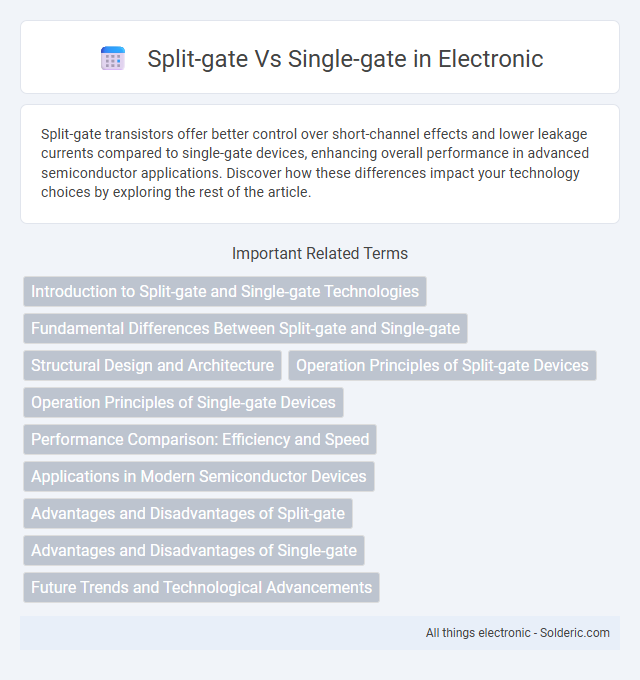 Split-gate Vs Single-gate in Electronic

Split-gate transistors offer better control over short-channel effects and lower leakage currents compared to single-gate devices, enhancing overall performance in advanced semiconductor applications. Discover how these differences impact your technology choices by exploring the rest of the article.

Important Related Terms

Introduction to Split-gate and Single-gate Technologies

Fundamental Differences Between Split-gate and Single-gate

Structural Design and Architecture

Operation Principles of Split-gate Devices

Operation Principles of Single-gate Devices

Performance Comparison: Efficiency and Speed

Applications in Modern Semiconductor Devices

Advantages and Disadvantages of Split-gate

Advantages and Disadvantages of Single-gate

Future Trends and Technological Advancements

All things electronic - Solderic.com