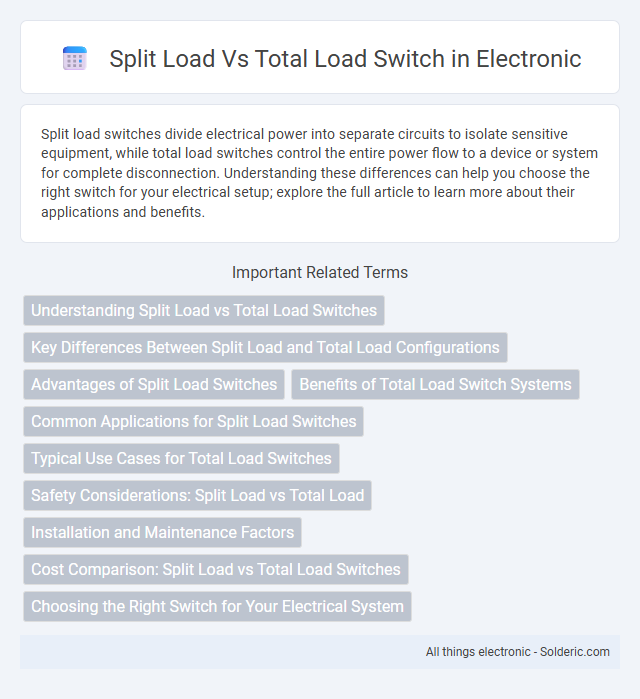 Split Load Vs Total Load Switch in Electronic

Split load switches divide electrical power into separate circuits to isolate sensitive equipment, while total load switches control the entire power flow to a device or system for complete disconnection. Understanding these differences can help you choose the right switch for your electrical setup; explore the full article to learn more about their applications and benefits.

Important Related Terms

Understanding Split Load vs Total Load Switches

Key Differences Between Split Load and Total Load Configurations

Advantages of Split Load Switches

Benefits of Total Load Switch Systems

Common Applications for Split Load Switches

Typical Use Cases for Total Load Switches

Safety Considerations: Split Load vs Total Load

Installation and Maintenance Factors

Cost Comparison: Split Load vs Total Load Switches

Choosing the Right Switch for Your Electrical System

All things electronic - Solderic.com