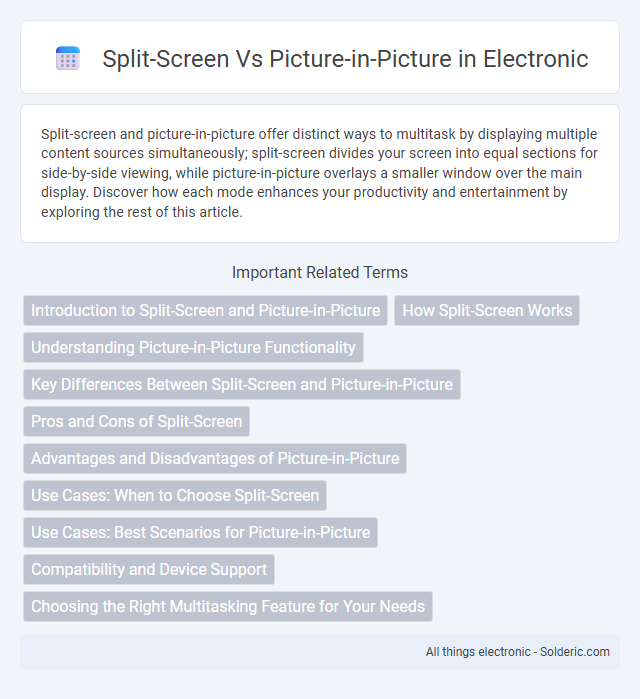 Split-Screen Vs Picture-in-Picture in Electronic

Split-screen and picture-in-picture offer distinct ways to multitask by displaying multiple content sources simultaneously; split-screen divides your screen into equal sections for side-by-side viewing, while picture-in-picture overlays a smaller window over the main display. Discover how each mode enhances your productivity and entertainment by exploring the rest of this article.

Important Related Terms

Introduction to Split-Screen and Picture-in-Picture

How Split-Screen Works

Understanding Picture-in-Picture Functionality

Key Differences Between Split-Screen and Picture-in-Picture

Pros and Cons of Split-Screen

Advantages and Disadvantages of Picture-in-Picture

Use Cases: When to Choose Split-Screen

Use Cases: Best Scenarios for Picture-in-Picture

Compatibility and Device Support

Choosing the Right Multitasking Feature for Your Needs

All things electronic - Solderic.com