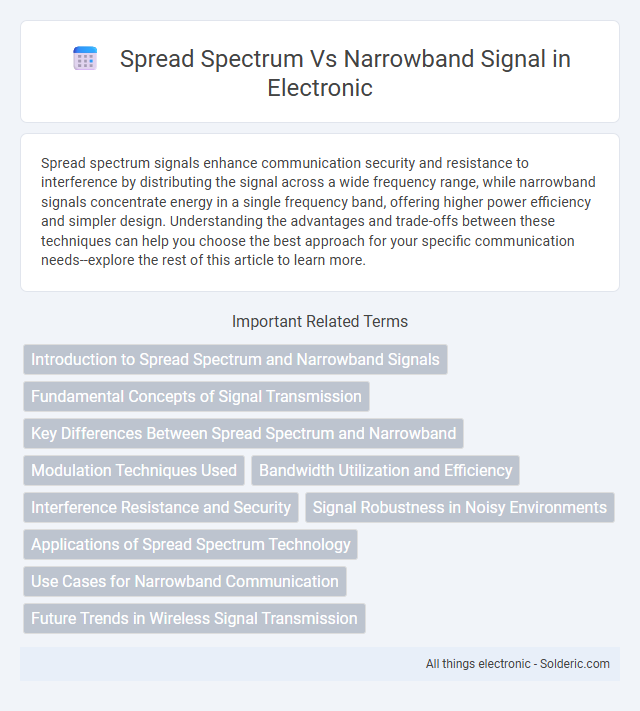 Spread Spectrum Vs Narrowband Signal in Electronic

Spread spectrum signals enhance communication security and resistance to interference by distributing the signal across a wide frequency range, while narrowband signals concentrate energy in a single frequency band, offering higher power efficiency and simpler design. Understanding the advantages and trade-offs between these techniques can help you choose the best approach for your specific communication needs--explore the rest of this article to learn more.

Important Related Terms

Introduction to Spread Spectrum and Narrowband Signals

Fundamental Concepts of Signal Transmission

Key Differences Between Spread Spectrum and Narrowband

Modulation Techniques Used

Bandwidth Utilization and Efficiency

Interference Resistance and Security

Signal Robustness in Noisy Environments

Applications of Spread Spectrum Technology

Use Cases for Narrowband Communication

Future Trends in Wireless Signal Transmission

All things electronic - Solderic.com