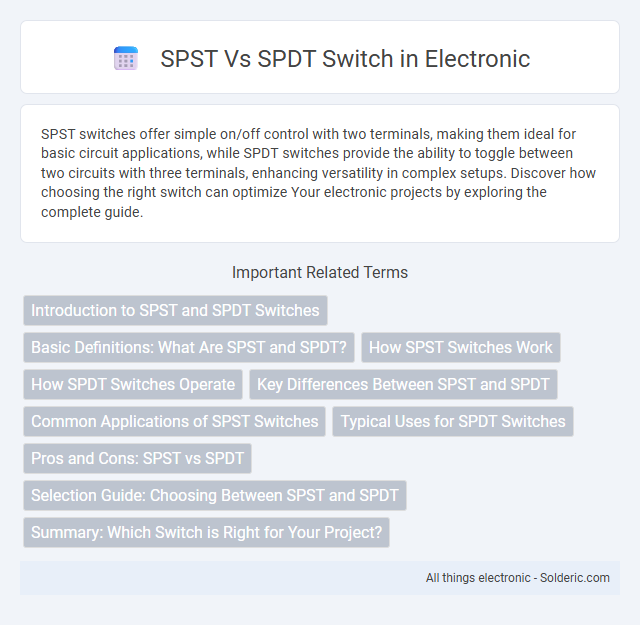 SPST Vs SPDT Switch in Electronic

SPST switches offer simple on/off control with two terminals, making them ideal for basic circuit applications, while SPDT switches provide the ability to toggle between two circuits with three terminals, enhancing versatility in complex setups. Discover how choosing the right switch can optimize Your electronic projects by exploring the complete guide.

Important Related Terms

Introduction to SPST and SPDT Switches

Basic Definitions: What Are SPST and SPDT?

How SPST Switches Work

How SPDT Switches Operate

Key Differences Between SPST and SPDT

Common Applications of SPST Switches

Typical Uses for SPDT Switches

Pros and Cons: SPST vs SPDT

Selection Guide: Choosing Between SPST and SPDT

Summary: Which Switch is Right for Your Project?

All things electronic - Solderic.com