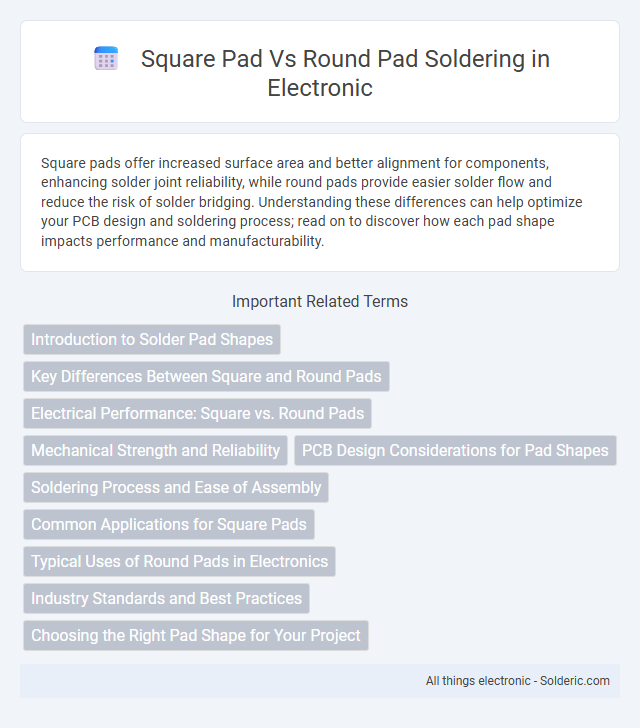 Square Pad Vs Round Pad Soldering in Electronic

Square pads offer increased surface area and better alignment for components, enhancing solder joint reliability, while round pads provide easier solder flow and reduce the risk of solder bridging. Understanding these differences can help optimize your PCB design and soldering process; read on to discover how each pad shape impacts performance and manufacturability.

Important Related Terms

Introduction to Solder Pad Shapes

Key Differences Between Square and Round Pads

Electrical Performance: Square vs. Round Pads

Mechanical Strength and Reliability

PCB Design Considerations for Pad Shapes

Soldering Process and Ease of Assembly

Common Applications for Square Pads

Typical Uses of Round Pads in Electronics

Industry Standards and Best Practices

Choosing the Right Pad Shape for Your Project

All things electronic - Solderic.com