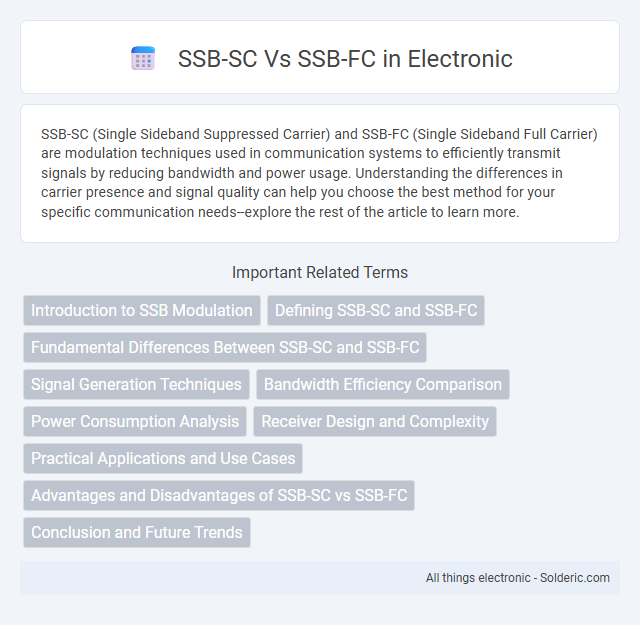 SSB-SC Vs SSB-FC in Electronic

SSB-SC (Single Sideband Suppressed Carrier) and SSB-FC (Single Sideband Full Carrier) are modulation techniques used in communication systems to efficiently transmit signals by reducing bandwidth and power usage. Understanding the differences in carrier presence and signal quality can help you choose the best method for your specific communication needs--explore the rest of the article to learn more.

Important Related Terms

Introduction to SSB Modulation

Defining SSB-SC and SSB-FC

Fundamental Differences Between SSB-SC and SSB-FC

Signal Generation Techniques

Bandwidth Efficiency Comparison

Power Consumption Analysis

Receiver Design and Complexity

Practical Applications and Use Cases

Advantages and Disadvantages of SSB-SC vs SSB-FC

Conclusion and Future Trends

All things electronic - Solderic.com