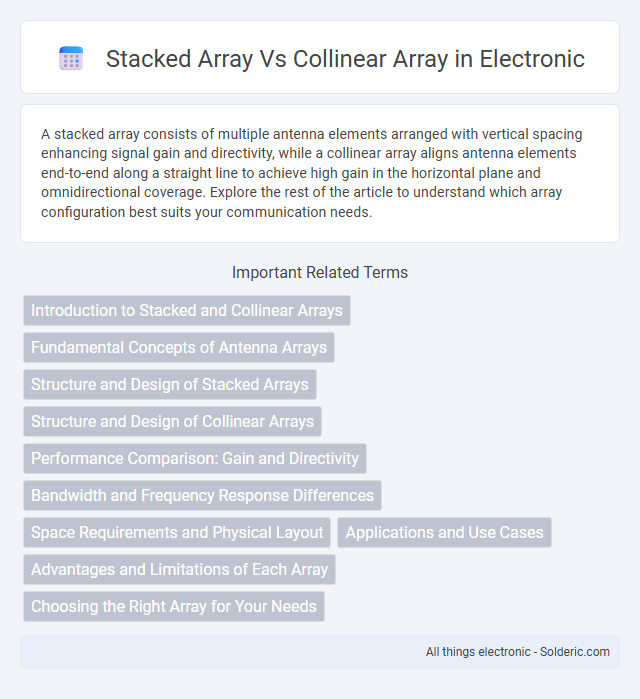 Stacked Array Vs Collinear Array in Electronic

A stacked array consists of multiple antenna elements arranged with vertical spacing enhancing signal gain and directivity, while a collinear array aligns antenna elements end-to-end along a straight line to achieve high gain in the horizontal plane and omnidirectional coverage. Explore the rest of the article to understand which array configuration best suits your communication needs.

Important Related Terms

Introduction to Stacked and Collinear Arrays

Fundamental Concepts of Antenna Arrays

Structure and Design of Stacked Arrays

Structure and Design of Collinear Arrays

Performance Comparison: Gain and Directivity

Bandwidth and Frequency Response Differences

Space Requirements and Physical Layout

Applications and Use Cases

Advantages and Limitations of Each Array

Choosing the Right Array for Your Needs

All things electronic - Solderic.com