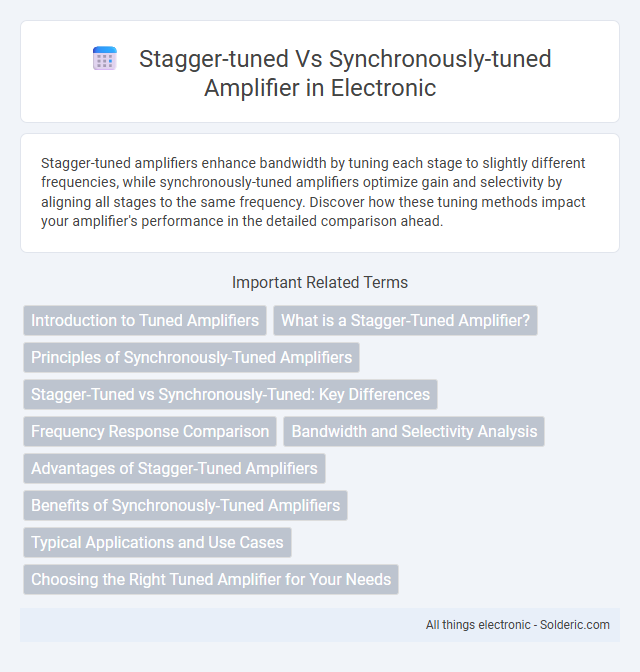 Stagger-tuned Vs Synchronously-tuned Amplifier in Electronic

Stagger-tuned amplifiers enhance bandwidth by tuning each stage to slightly different frequencies, while synchronously-tuned amplifiers optimize gain and selectivity by aligning all stages to the same frequency. Discover how these tuning methods impact your amplifier's performance in the detailed comparison ahead.

Important Related Terms

Introduction to Tuned Amplifiers

What is a Stagger-Tuned Amplifier?

Principles of Synchronously-Tuned Amplifiers

Stagger-Tuned vs Synchronously-Tuned: Key Differences

Frequency Response Comparison

Bandwidth and Selectivity Analysis

Advantages of Stagger-Tuned Amplifiers

Benefits of Synchronously-Tuned Amplifiers

Typical Applications and Use Cases

Choosing the Right Tuned Amplifier for Your Needs

All things electronic - Solderic.com