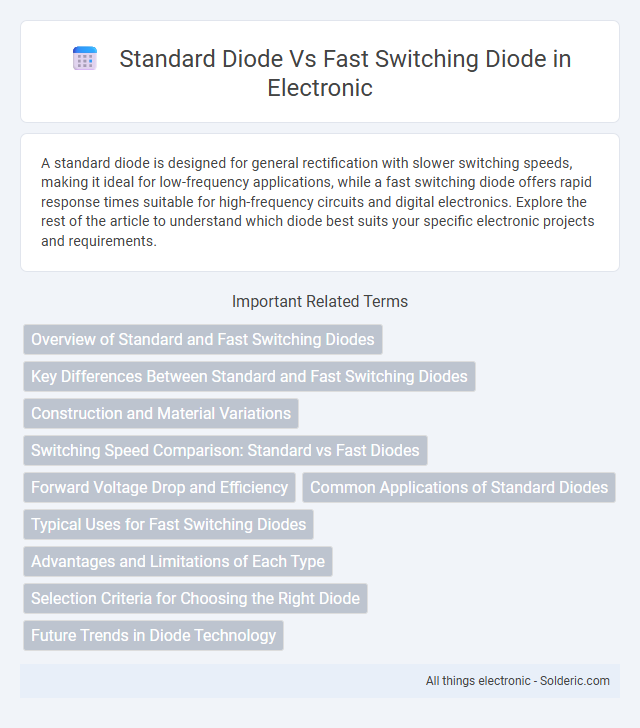 Standard Diode Vs Fast Switching Diode in Electronic

A standard diode is designed for general rectification with slower switching speeds, making it ideal for low-frequency applications, while a fast switching diode offers rapid response times suitable for high-frequency circuits and digital electronics. Explore the rest of the article to understand which diode best suits your specific electronic projects and requirements.

Important Related Terms

Overview of Standard and Fast Switching Diodes

Key Differences Between Standard and Fast Switching Diodes

Construction and Material Variations

Switching Speed Comparison: Standard vs Fast Diodes

Forward Voltage Drop and Efficiency

Common Applications of Standard Diodes

Typical Uses for Fast Switching Diodes

Advantages and Limitations of Each Type

Selection Criteria for Choosing the Right Diode

Future Trends in Diode Technology

All things electronic - Solderic.com