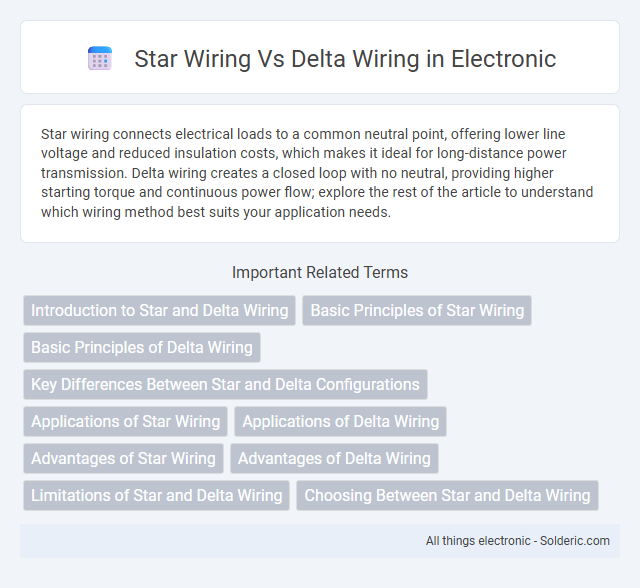 Star Wiring Vs Delta Wiring in Electronic

Star wiring connects electrical loads to a common neutral point, offering lower line voltage and reduced insulation costs, which makes it ideal for long-distance power transmission. Delta wiring creates a closed loop with no neutral, providing higher starting torque and continuous power flow; explore the rest of the article to understand which wiring method best suits your application needs.

Important Related Terms

Introduction to Star and Delta Wiring

Basic Principles of Star Wiring

Basic Principles of Delta Wiring

Key Differences Between Star and Delta Configurations

Applications of Star Wiring

Applications of Delta Wiring

Advantages of Star Wiring

Advantages of Delta Wiring

Limitations of Star and Delta Wiring

Choosing Between Star and Delta Wiring

All things electronic - Solderic.com