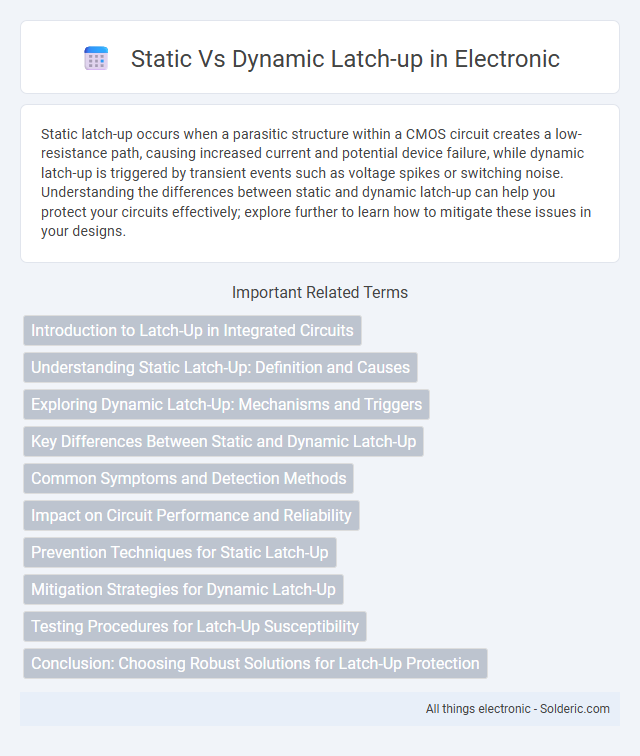 Static Vs Dynamic Latch-up in Electronic

Static latch-up occurs when a parasitic structure within a CMOS circuit creates a low-resistance path, causing increased current and potential device failure, while dynamic latch-up is triggered by transient events such as voltage spikes or switching noise. Understanding the differences between static and dynamic latch-up can help you protect your circuits effectively; explore further to learn how to mitigate these issues in your designs.

Important Related Terms

Introduction to Latch-Up in Integrated Circuits

Understanding Static Latch-Up: Definition and Causes

Exploring Dynamic Latch-Up: Mechanisms and Triggers

Key Differences Between Static and Dynamic Latch-Up

Common Symptoms and Detection Methods

Impact on Circuit Performance and Reliability

Prevention Techniques for Static Latch-Up

Mitigation Strategies for Dynamic Latch-Up

Testing Procedures for Latch-Up Susceptibility

Conclusion: Choosing Robust Solutions for Latch-Up Protection

All things electronic - Solderic.com