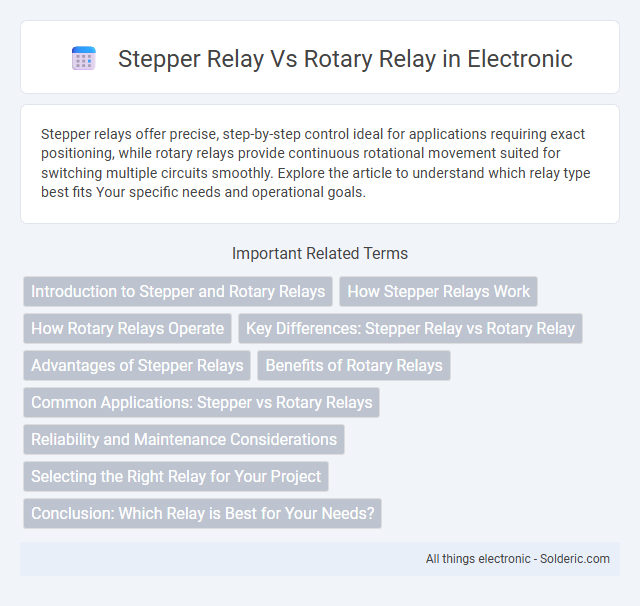 Stepper Relay Vs Rotary Relay in Electronic

Stepper relays offer precise, step-by-step control ideal for applications requiring exact positioning, while rotary relays provide continuous rotational movement suited for switching multiple circuits smoothly. Explore the article to understand which relay type best fits Your specific needs and operational goals.

Important Related Terms

Introduction to Stepper and Rotary Relays

How Stepper Relays Work

How Rotary Relays Operate

Key Differences: Stepper Relay vs Rotary Relay

Advantages of Stepper Relays

Benefits of Rotary Relays

Common Applications: Stepper vs Rotary Relays

Reliability and Maintenance Considerations

Selecting the Right Relay for Your Project

Conclusion: Which Relay is Best for Your Needs?

All things electronic - Solderic.com