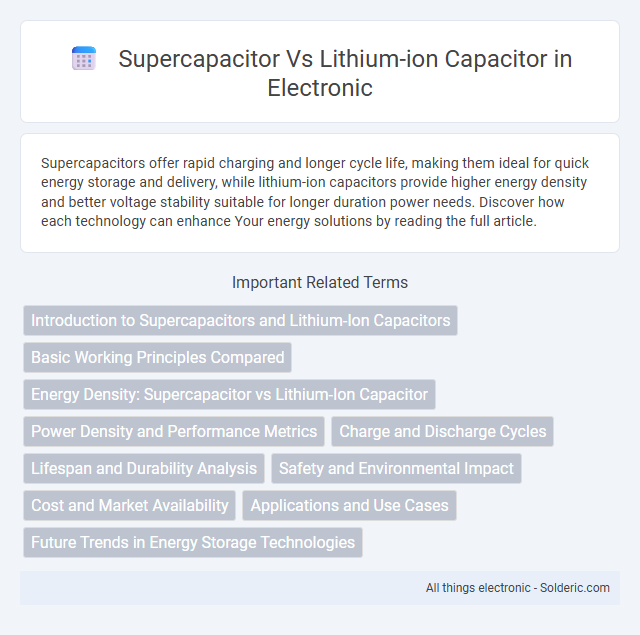 Supercapacitor Vs Lithium-ion Capacitor in Electronic

Supercapacitors offer rapid charging and longer cycle life, making them ideal for quick energy storage and delivery, while lithium-ion capacitors provide higher energy density and better voltage stability suitable for longer duration power needs. Discover how each technology can enhance Your energy solutions by reading the full article.

Important Related Terms

Introduction to Supercapacitors and Lithium-Ion Capacitors

Basic Working Principles Compared

Energy Density: Supercapacitor vs Lithium-Ion Capacitor

Power Density and Performance Metrics

Charge and Discharge Cycles

Lifespan and Durability Analysis

Safety and Environmental Impact

Cost and Market Availability

Applications and Use Cases

Future Trends in Energy Storage Technologies

All things electronic - Solderic.com