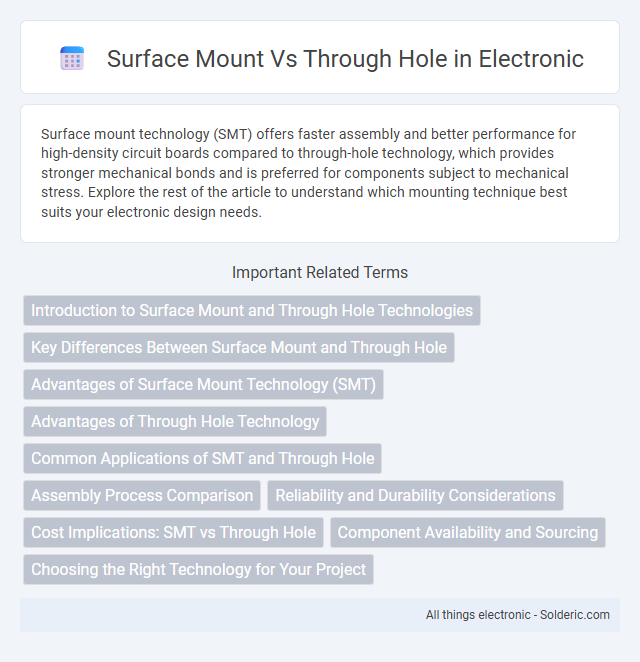 Surface Mount Vs Through Hole in Electronic

Surface mount technology (SMT) offers faster assembly and better performance for high-density circuit boards compared to through-hole technology, which provides stronger mechanical bonds and is preferred for components subject to mechanical stress. Explore the rest of the article to understand which mounting technique best suits your electronic design needs.

Important Related Terms

Introduction to Surface Mount and Through Hole Technologies

Key Differences Between Surface Mount and Through Hole

Advantages of Surface Mount Technology (SMT)

Advantages of Through Hole Technology

Common Applications of SMT and Through Hole

Assembly Process Comparison

Reliability and Durability Considerations

Cost Implications: SMT vs Through Hole

Component Availability and Sourcing

Choosing the Right Technology for Your Project

All things electronic - Solderic.com