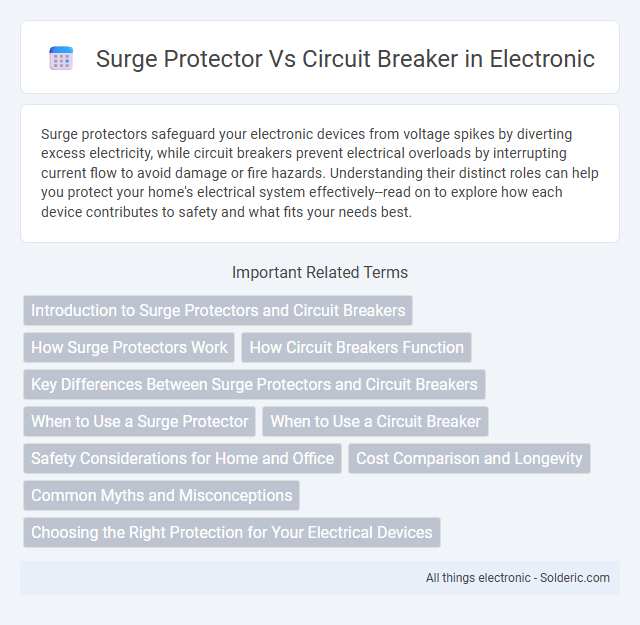 Surge Protector Vs Circuit Breaker in Electronic

Surge protectors safeguard your electronic devices from voltage spikes by diverting excess electricity, while circuit breakers prevent electrical overloads by interrupting current flow to avoid damage or fire hazards. Understanding their distinct roles can help you protect your home's electrical system effectively--read on to explore how each device contributes to safety and what fits your needs best.

Important Related Terms

Introduction to Surge Protectors and Circuit Breakers

How Surge Protectors Work

How Circuit Breakers Function

Key Differences Between Surge Protectors and Circuit Breakers

When to Use a Surge Protector

When to Use a Circuit Breaker

Safety Considerations for Home and Office

Cost Comparison and Longevity

Common Myths and Misconceptions

Choosing the Right Protection for Your Electrical Devices

All things electronic - Solderic.com