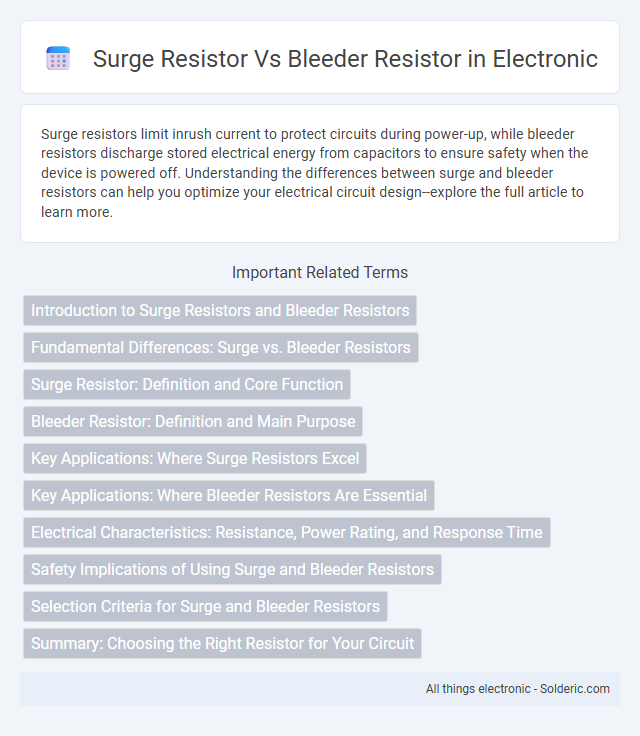 Surge Resistor Vs Bleeder Resistor in Electronic

Surge resistors limit inrush current to protect circuits during power-up, while bleeder resistors discharge stored electrical energy from capacitors to ensure safety when the device is powered off. Understanding the differences between surge and bleeder resistors can help you optimize your electrical circuit design--explore the full article to learn more.

Important Related Terms

Introduction to Surge Resistors and Bleeder Resistors

Fundamental Differences: Surge vs. Bleeder Resistors

Surge Resistor: Definition and Core Function

Bleeder Resistor: Definition and Main Purpose

Key Applications: Where Surge Resistors Excel

Key Applications: Where Bleeder Resistors Are Essential

Electrical Characteristics: Resistance, Power Rating, and Response Time

Safety Implications of Using Surge and Bleeder Resistors

Selection Criteria for Surge and Bleeder Resistors

Summary: Choosing the Right Resistor for Your Circuit

All things electronic - Solderic.com