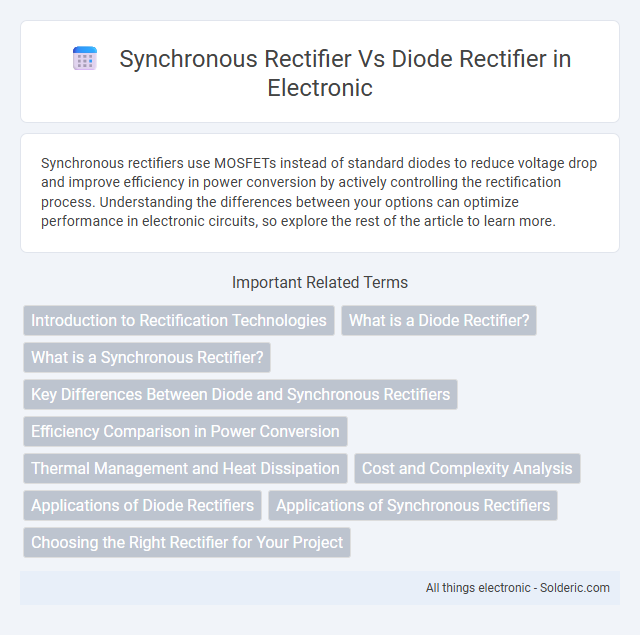 Synchronous Rectifier Vs Diode Rectifier in Electronic

Synchronous rectifiers use MOSFETs instead of standard diodes to reduce voltage drop and improve efficiency in power conversion by actively controlling the rectification process. Understanding the differences between your options can optimize performance in electronic circuits, so explore the rest of the article to learn more.

Important Related Terms

Introduction to Rectification Technologies

What is a Diode Rectifier?

What is a Synchronous Rectifier?

Key Differences Between Diode and Synchronous Rectifiers

Efficiency Comparison in Power Conversion

Thermal Management and Heat Dissipation

Cost and Complexity Analysis

Applications of Diode Rectifiers

Applications of Synchronous Rectifiers

Choosing the Right Rectifier for Your Project

All things electronic - Solderic.com