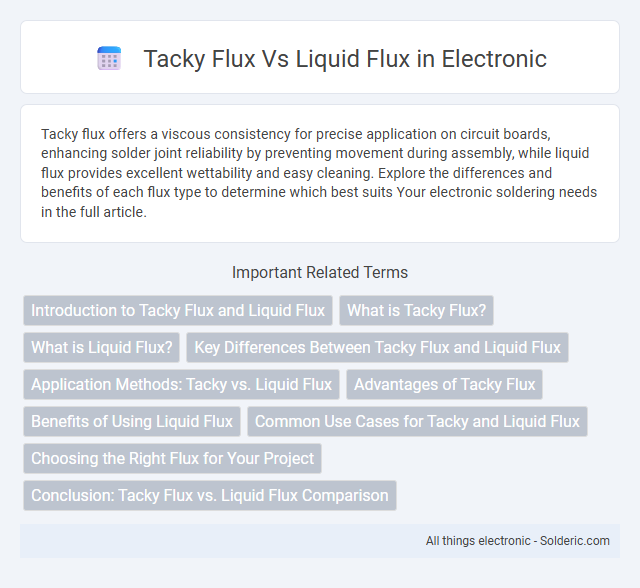 Tacky Flux Vs Liquid Flux in Electronic

Tacky flux offers a viscous consistency for precise application on circuit boards, enhancing solder joint reliability by preventing movement during assembly, while liquid flux provides excellent wettability and easy cleaning. Explore the differences and benefits of each flux type to determine which best suits Your electronic soldering needs in the full article.

Important Related Terms

Introduction to Tacky Flux and Liquid Flux

What is Tacky Flux?

What is Liquid Flux?

Key Differences Between Tacky Flux and Liquid Flux

Application Methods: Tacky vs. Liquid Flux

Advantages of Tacky Flux

Benefits of Using Liquid Flux

Common Use Cases for Tacky and Liquid Flux

Choosing the Right Flux for Your Project

Conclusion: Tacky Flux vs. Liquid Flux Comparison

All things electronic - Solderic.com